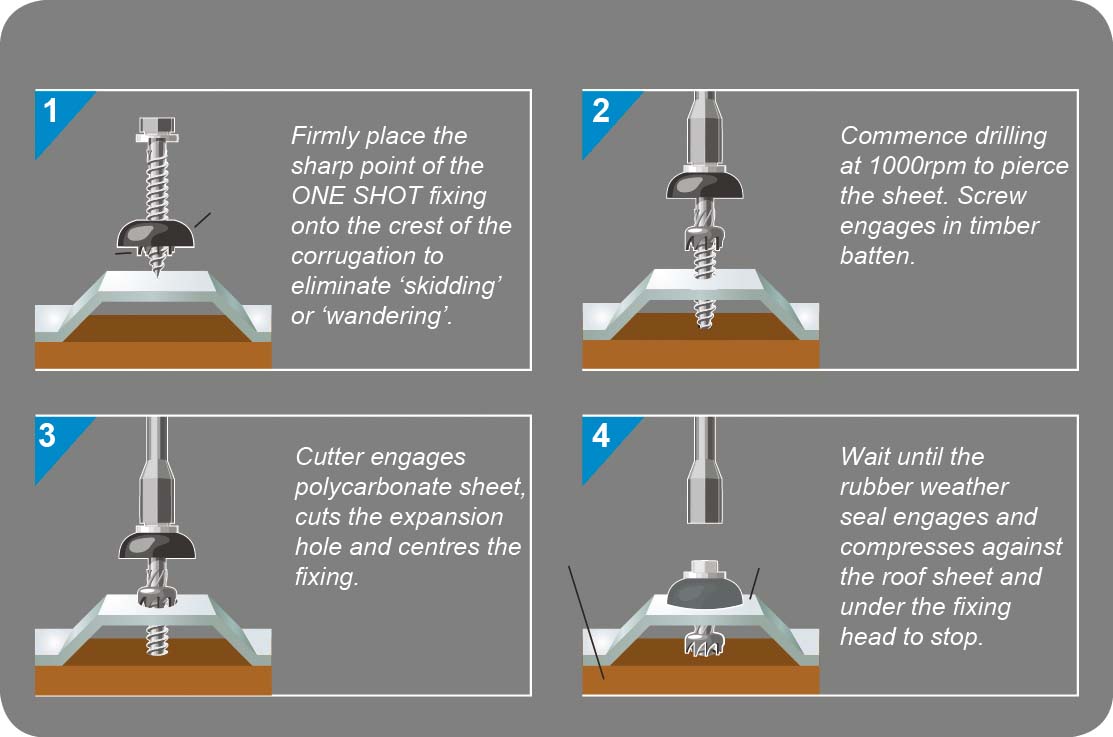 1

Firmly place the sharp point of the ONE SHOT fixing onto the crest of the corrugation to eliminate ‘skidding’ or ‘wandering’.

2

Commence drilling at 1000rpm to pierce the sheet. Screw engages in timber batten.

3

Cutter engages polycarbonate sheet, cuts the expansion hole and centres the fixing.

4

Wait until the rubber weather seal engages and compresses against the roof sheet and under the fixing head to stop.