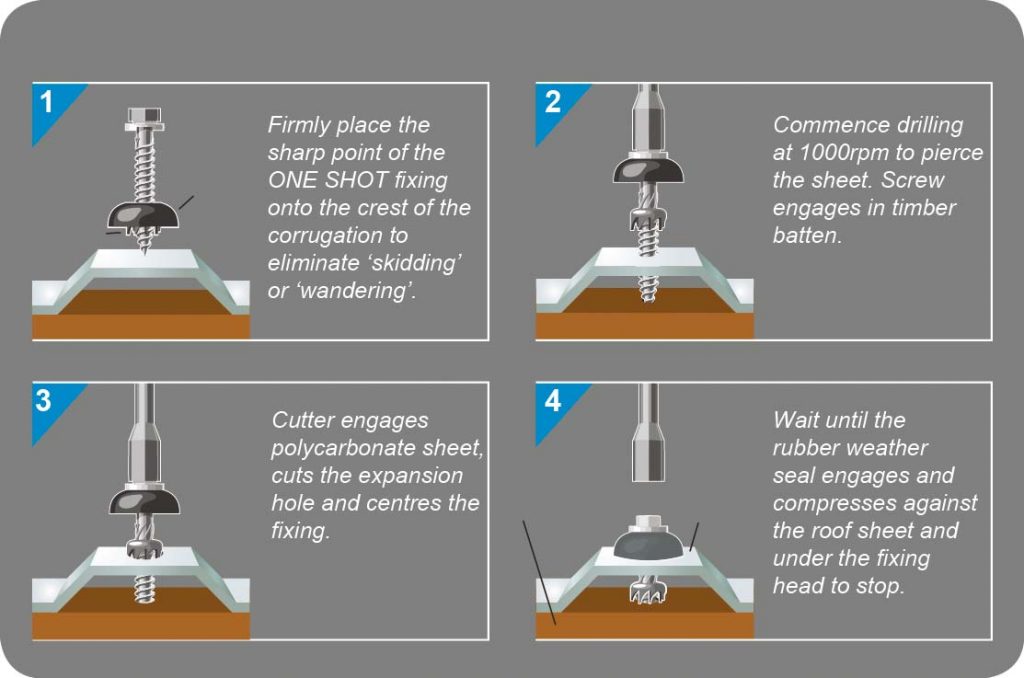 1

Firmly place the sharp point of the ONE SHOT fixing onto the crest of the corrugation to eliminate ‘skidding’ or ‘wandering’.

2

Commence drilling at 1000rpm to pierce the sheet. Screw engages in timber batten.

3

Cutter engages polycarbonate sheet, cuts the expansion hole and centres the fixing.

4

Wait until the rubber weather seal engages and compresses against the roof sheet and under the fixing head to stop.